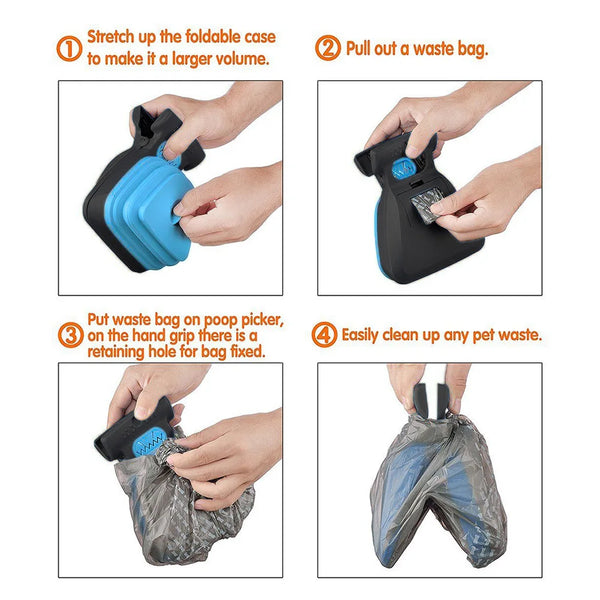 ① Stretch up the foldable case to make it a larger volume.

② Pull out a waste bag.

③ Put waste bag on poop picker, on the hand grip there is a retaining hole for bag fixed.

④ Easily clean up any pet waste.