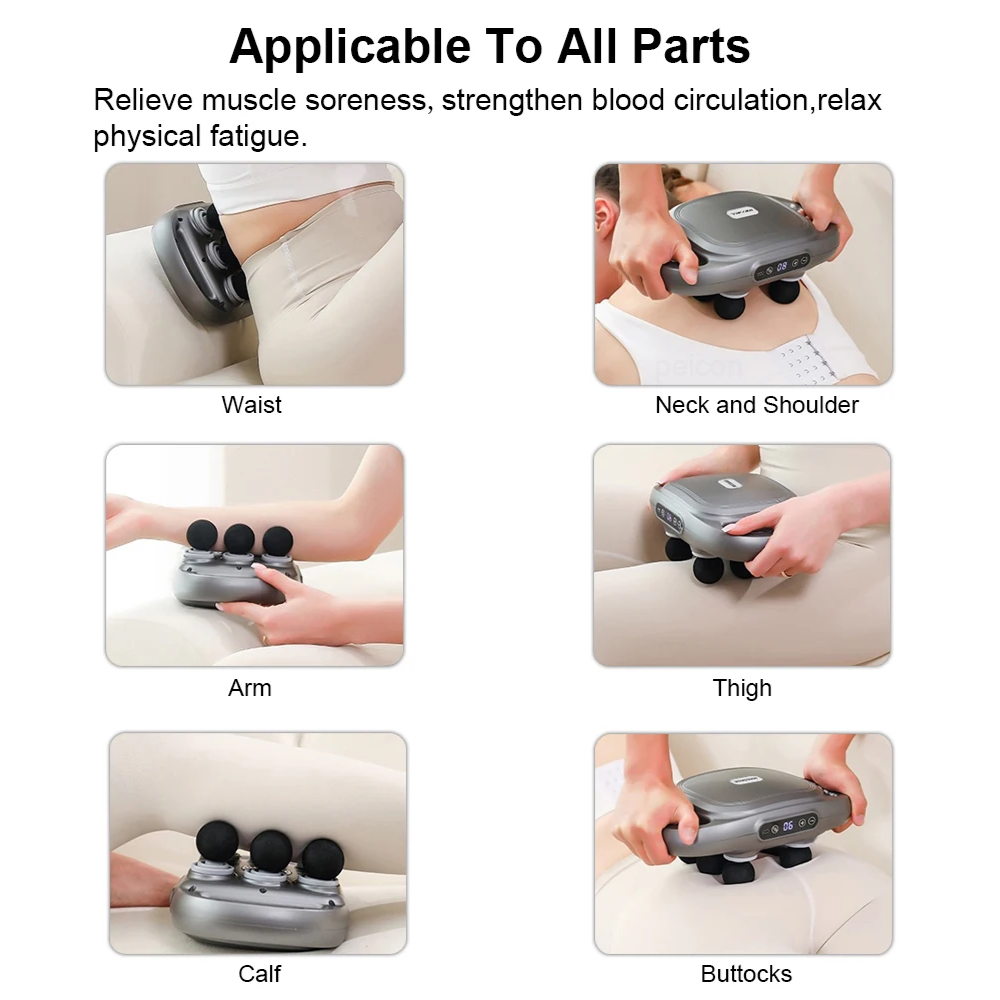 Applicable To All Parts

Relieve muscle soreness, strengthen blood circulation,relax physical fatigue.

Waist

Neck and Shoulder

Arm

Thigh

Calf

Buttocks