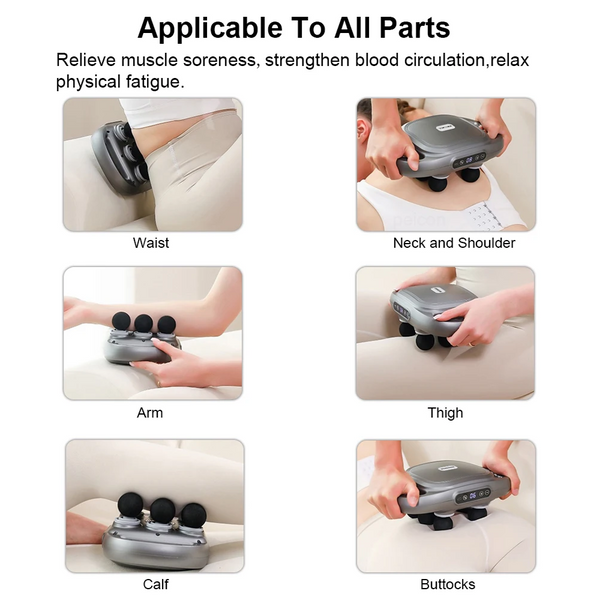 Applicable To All Parts

Relieve muscle soreness, strengthen blood circulation,relax physical fatigue.

Waist

Neck and Shoulder

Arm

Thigh

Calf

Buttocks